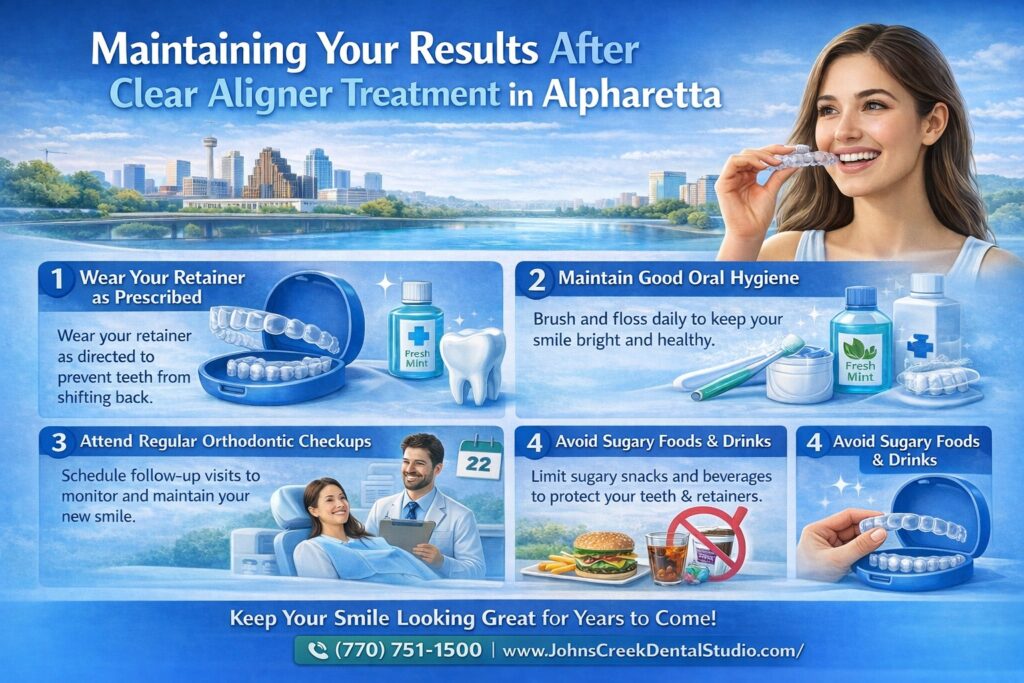 Maintaining Your Results After Clear Aligner Treatment in Alpharetta

1 Wear Your Retainer as Prescribed

Wear your retainer as directed to prevent teeth from shifting back.

Fresh Mint

2 Maintain Good Oral Hygiene

Brush and floss daily to keep your smile bright and healthy.

Fresh Mint

3 Attend Regular Orthodontic Checkups

Schedule follow-up visits to monitor and maintain your new smile.

22

4 Avoid Sugary Foods & Drinks

Limit sugary snacks and beverages to protect your teeth & retainers.

4 Avoid Sugary Foods & Drinks

Keep Your Smile Looking Great for Years to Come!

(770) 751-1500 | www.JohnsCreekDentalStudio.com/