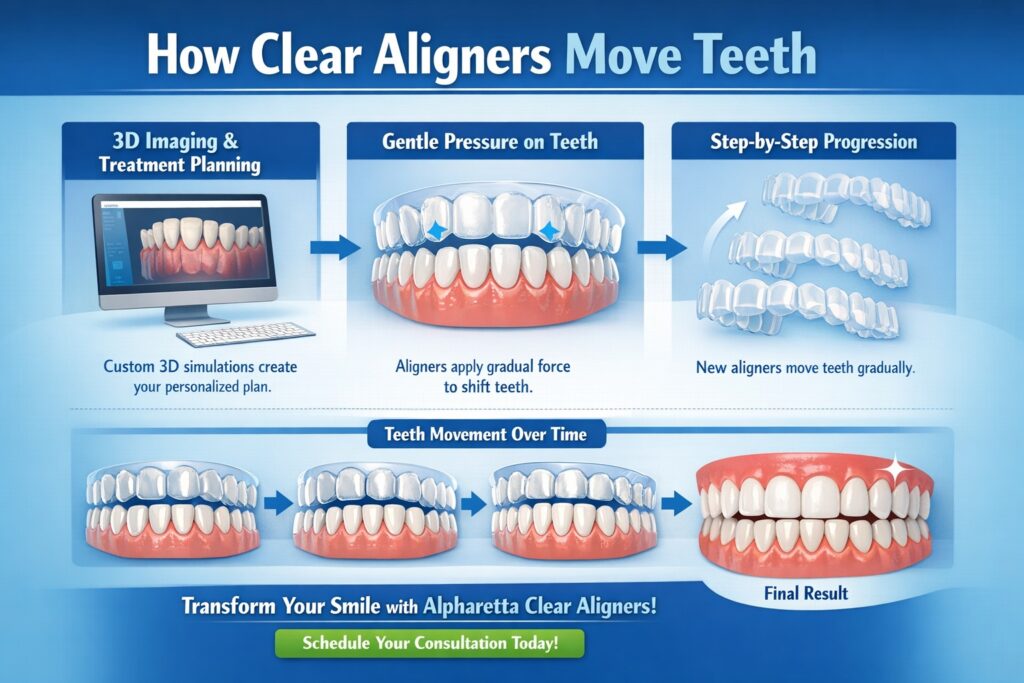 How Clear Aligners Move Teeth

3D Imaging & Treatment Planning

Custom 3D simulations create your personalized plan.

Gentle Pressure on Teeth

Aligners apply gradual force to shift teeth.

Step-by-Step Progression

New aligners move teeth gradually.

Teeth Movement Over Time

Final Result

Transform Your Smile with Alpharetta Clear Aligners!

Schedule Your Consultation Today!